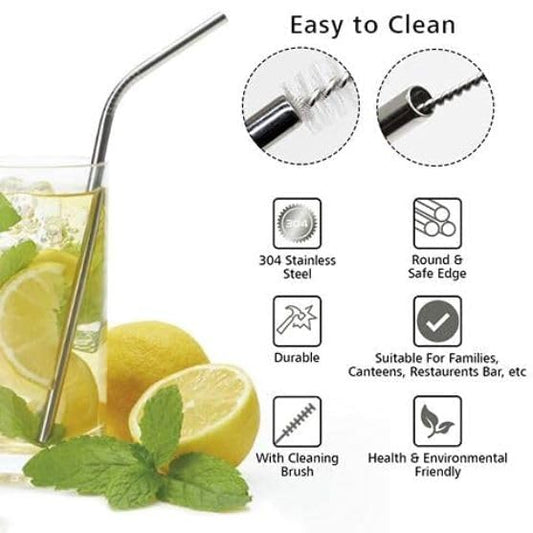 Easy to Clean

304

304 Stainless Steel

Round & Safe Edge

Durable

Suitable For Families, Canteens, Restaurents Bar, etc

With Cleaning Brush

Health & Environmental Friendly