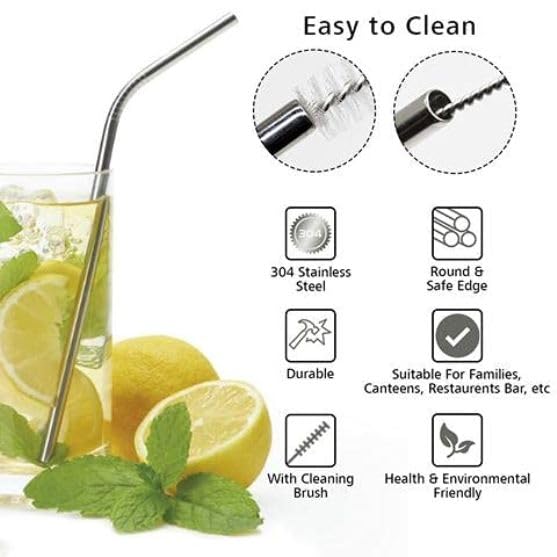 Easy to Clean

304

304 Stainless Steel

Round & Safe Edge

Durable

Suitable For Families, Canteens, Restaurents Bar, etc

With Cleaning Brush

Health & Environmental Friendly