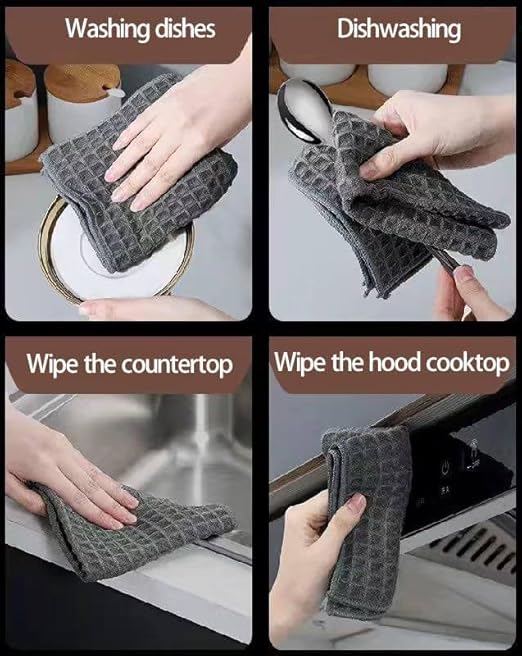 Washing dishes

Dishwashing

Wipe the countertop

Wipe the hood cooktop